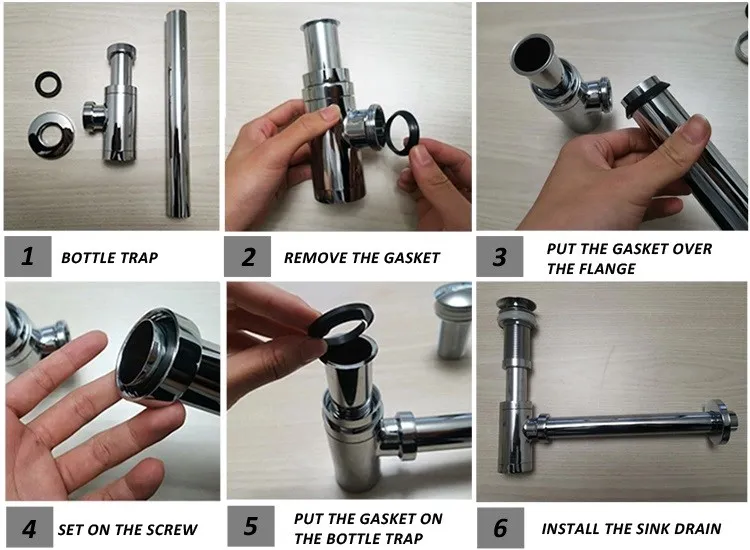 1 BOTTLE TRAP

2 REMOVE THE GASKET

3 PUT THE GASKET OVER THE FLANGE

4 SET ON THE SCREW

5 PUT THE GASKET ON THE BOTTLE TRAP

6 INSTALL THE SINK DRAIN