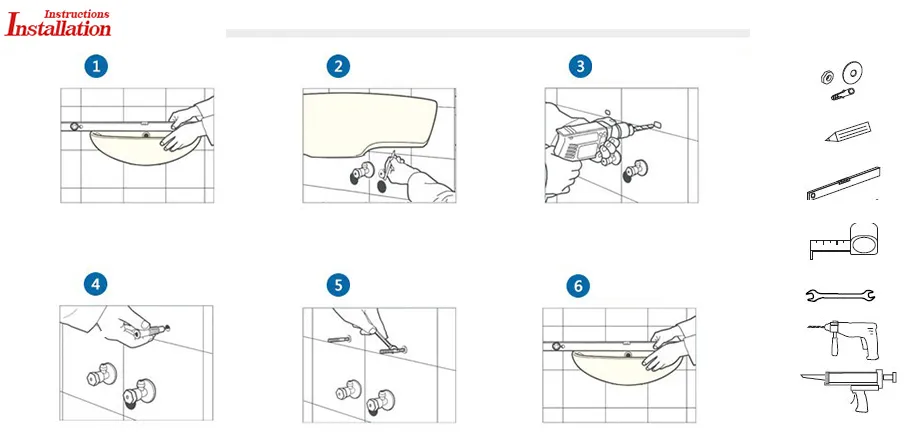 Instructions
Installation

1

2

3

4

5

6