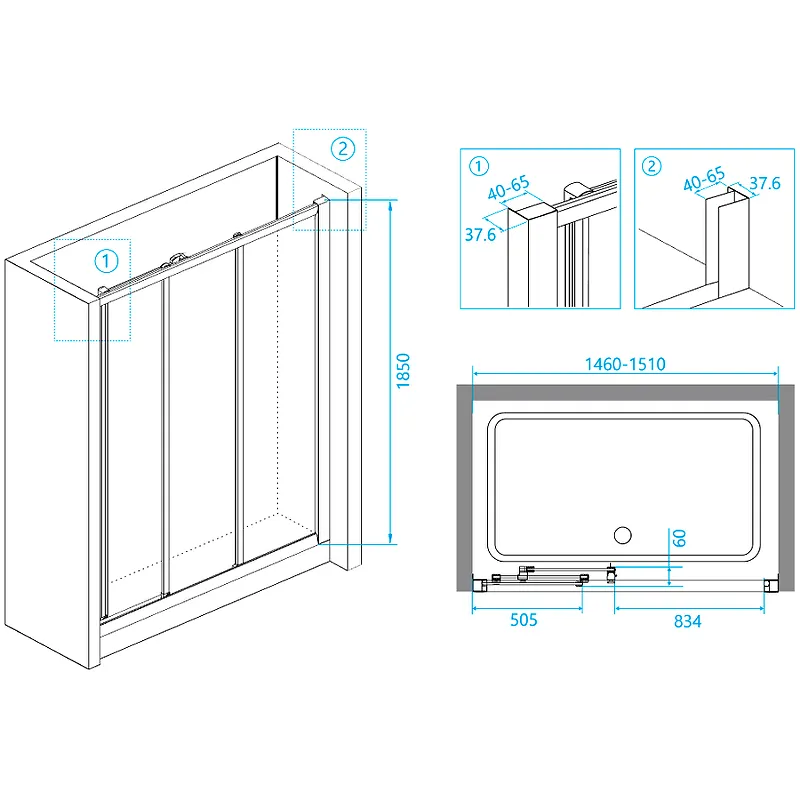 2
1
1850
1
40-65
37.6
2
40-65
37.6
1460-1510
60
505
834