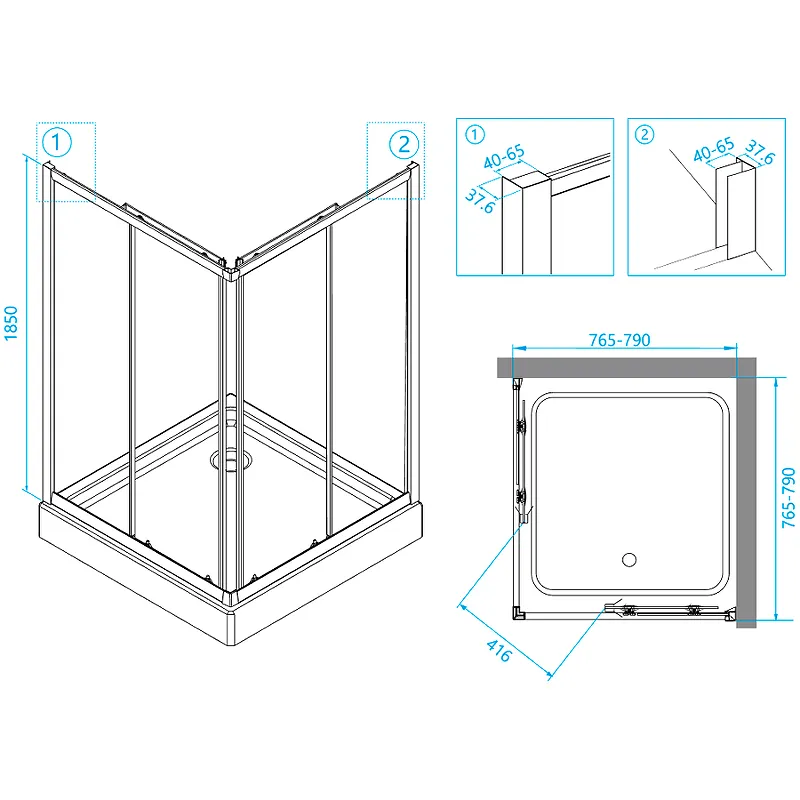 1
2
1850
1
40-65
37.6
2
40-65
37.6
765-790
765-790
416