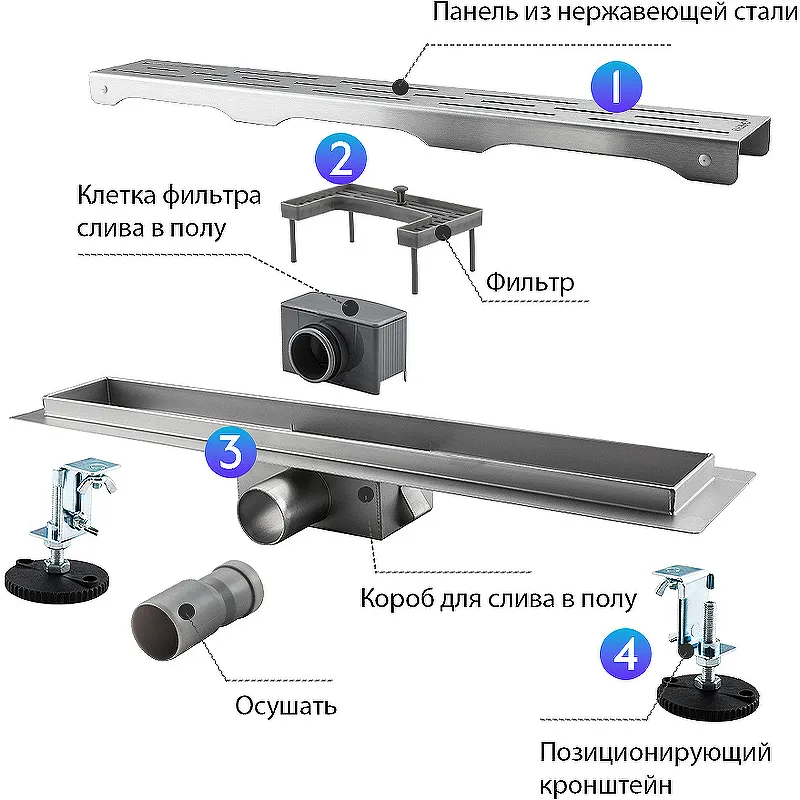 Панель из нержавеющей стали

1

2

Клетка фильтра слива в полу

Фильтр

3

Короб для слива в полу

Осушать

4

Позиционирующий кронштейн