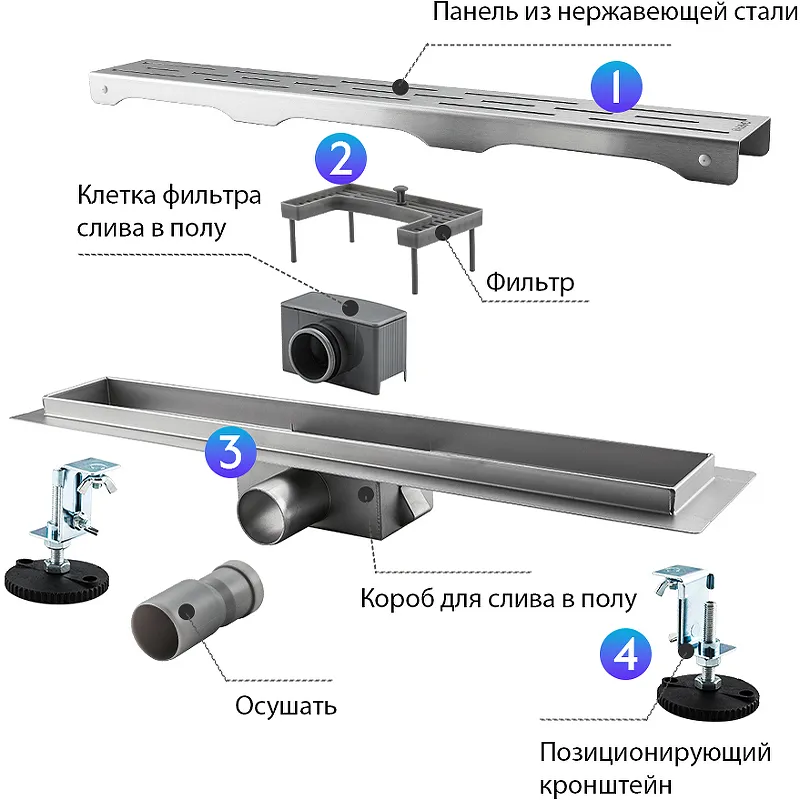 Панель из нержавеющей стали

1

2

Клетка фильтра слива в полу

Фильтр

3

Короб для слива в полу

Осушать

4

Позиционирующий кронштейн