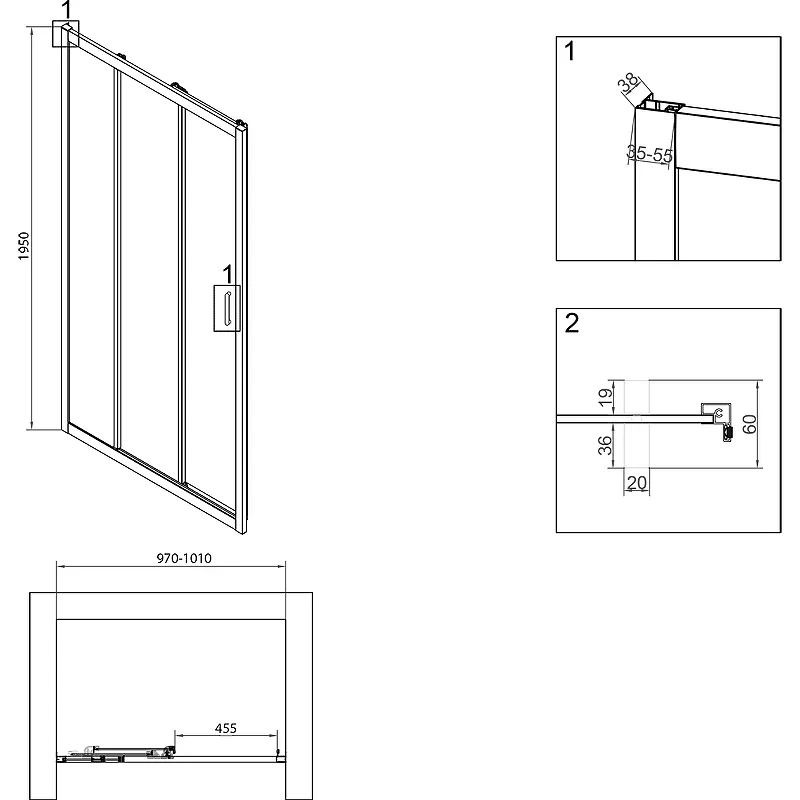 1
1950
1
970-1010
455
1
38
35-55
2
19
36
20
60