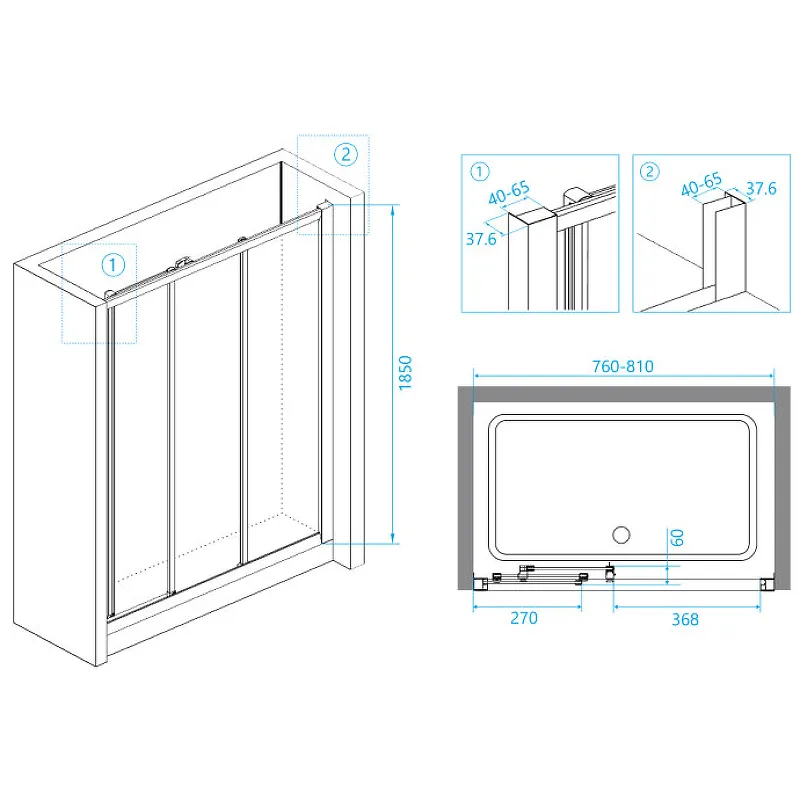 2
1
1850
1
40-65
37.6
2
40-65
37.6
760-810
60
270
368