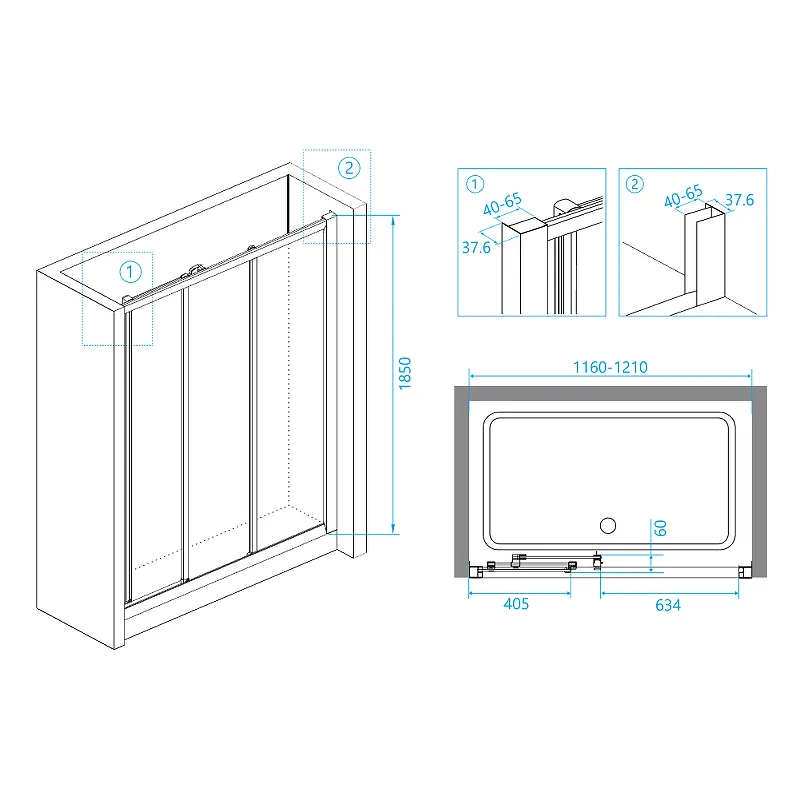 ②
①
1850
①
40-65
37.6
②
40-65
37.6
1160-1210
60
405
634