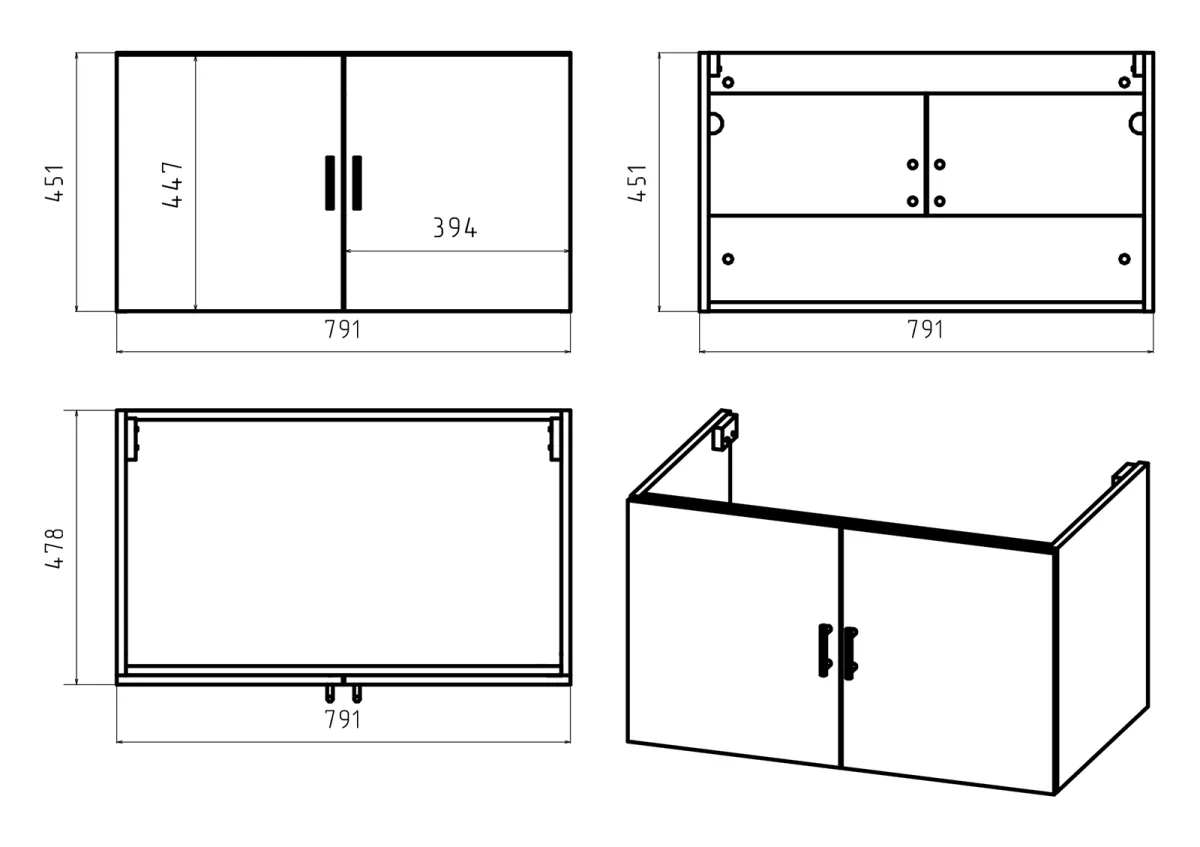 451
447
394
791
451
791
478
791